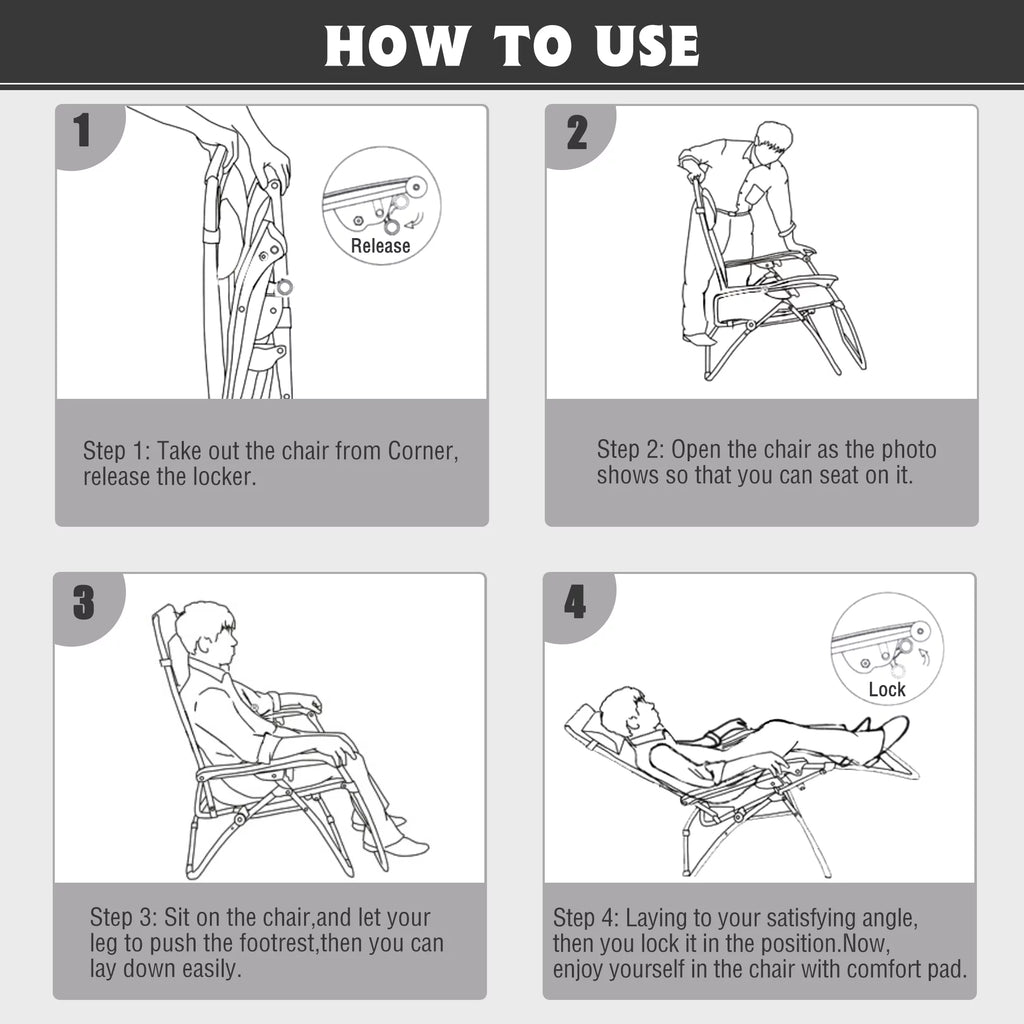 HOW TO USE

1

Release

Step 1: Take out the chair from Corner, release the locker.

2

Step 2: Open the chair as the photo shows so that you can seat on it.

3

Step 3: Sit on the chair,and let your leg to push the footrest,then you can lay down easily.

4

Lock

Step 4: Laying to your satisfying angle, then you lock it in the position.Now, enjoy yourself in the chair with comfort pad.